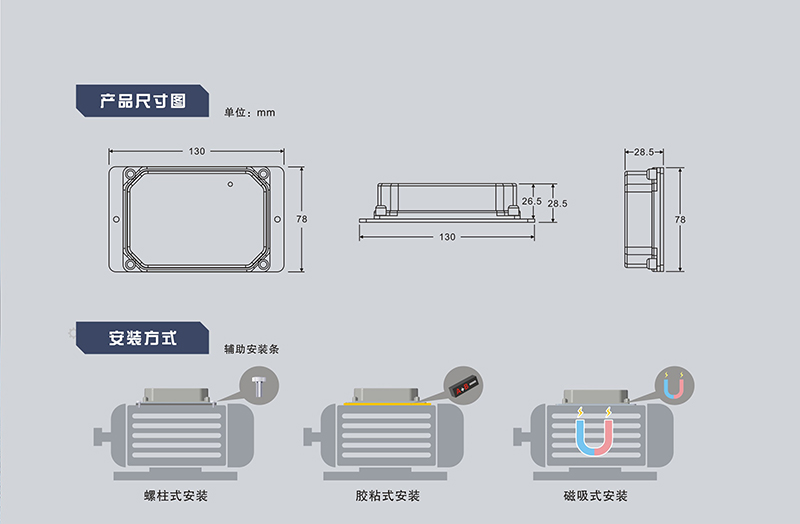 产品尺寸图

单位：mm

130

78

26.5

28.5

130

28.5

78

安装方式

辅助安装条

螺柱式安装

胶粘式安装

磁吸式安装